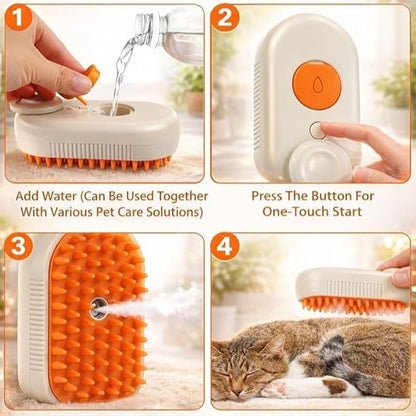 1

Add Water (Can Be Used Together With Various Pet Care Solutions)

2

Press The Button For One-Touch Start

3

4