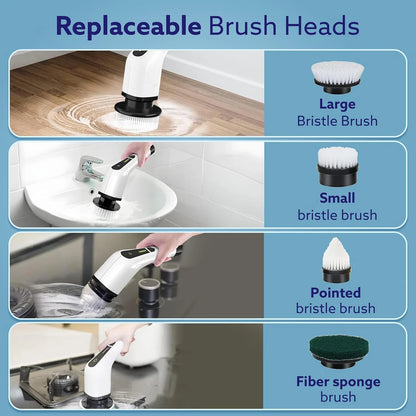 Replaceable Brush Heads

Large
Bristle Brush

Small
bristle brush

Pointed
bristle brush

Fiber sponge
brush