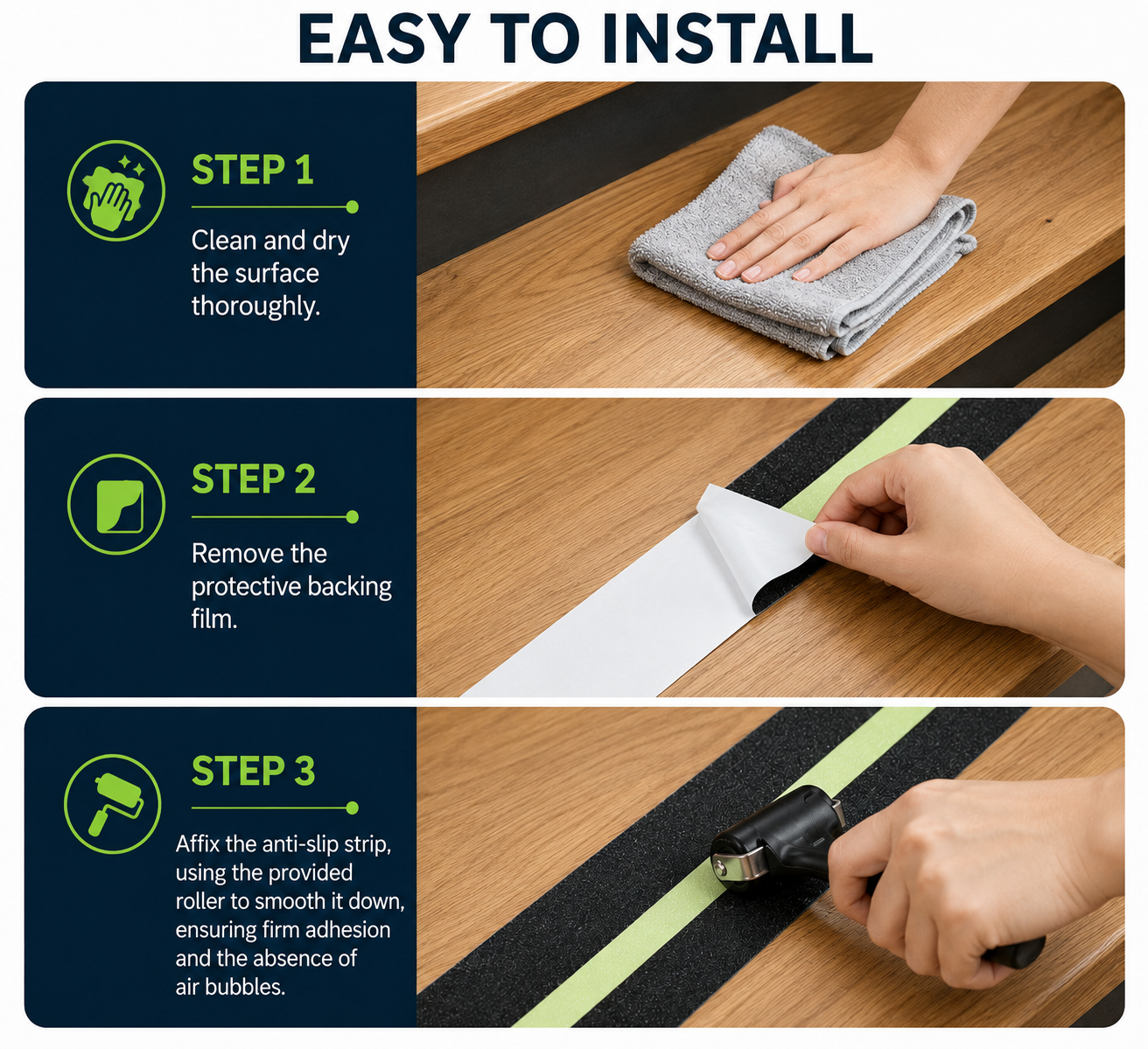 EASY TO INSTALL

STEP 1

Clean and dry the surface thoroughly.

STEP 2

Remove the protective backing film.

STEP 3

Affix the anti-slip strip, using the provided roller to smooth it down, ensuring firm adhesion and the absence of air bubbles.