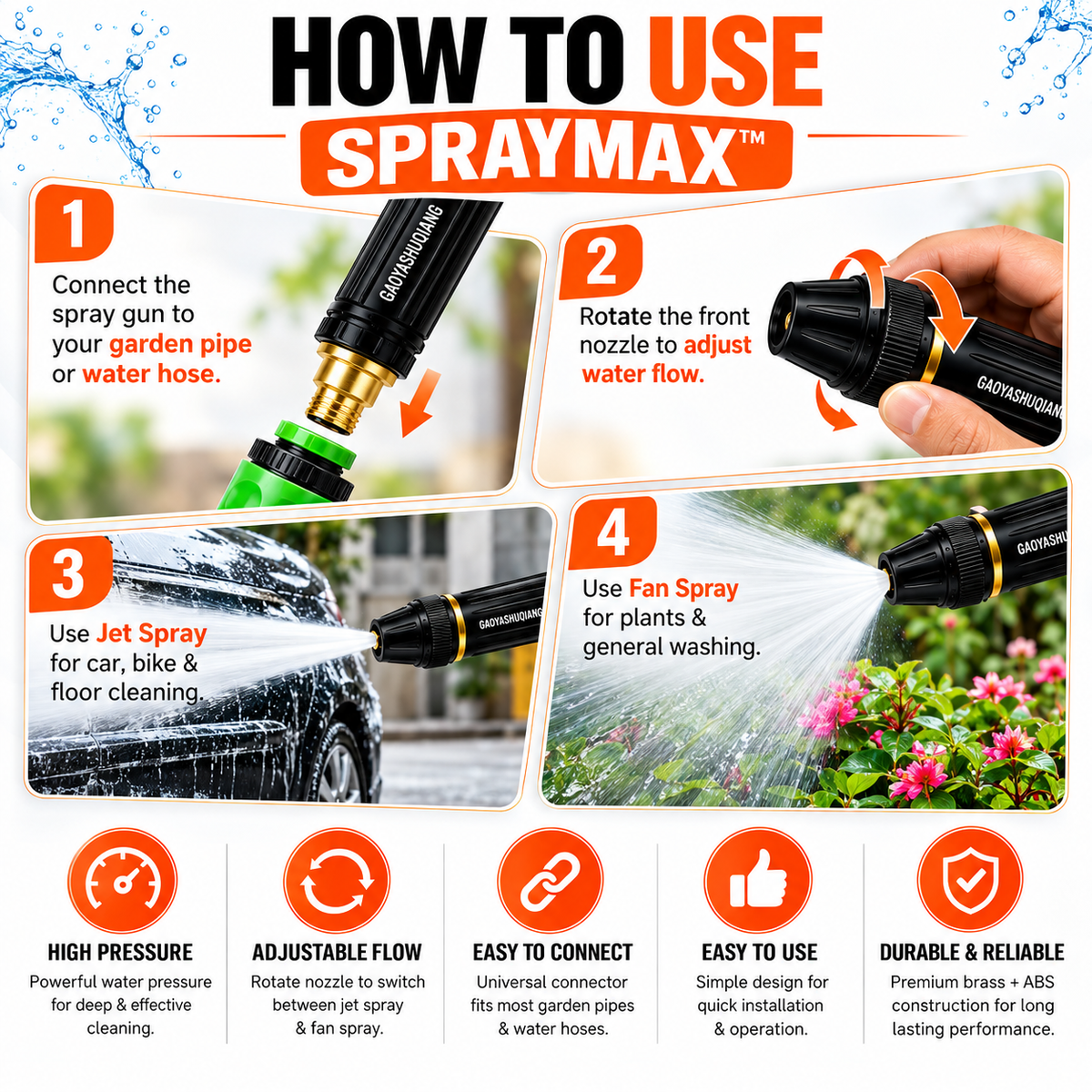 HOW TO USE
SPRAYMAX™

1
Connect the spray gun to your garden pipe or water hose.

GAOYASHUQIANG

2
Rotate the front nozzle to adjust water flow.

GAOYASHUQIANG

3
Use Jet Spray for car, bike & floor cleaning.

GAOYASHUQIANG

4
Use Fan Spray for plants & general washing.

GAOYASHU

HIGH PRESSURE
Powerful water pressure for deep & effective cleaning.

ADJUSTABLE FLOW
Rotate nozzle to switch between jet spray & fan spray.

EASY TO CONNECT
Universal connector fits most garden pipes & water hoses.

EASY TO USE
Simple design for quick installation & operation.

DURABLE & RELIABLE
Premium brass + ABS construction for long lasting performance.