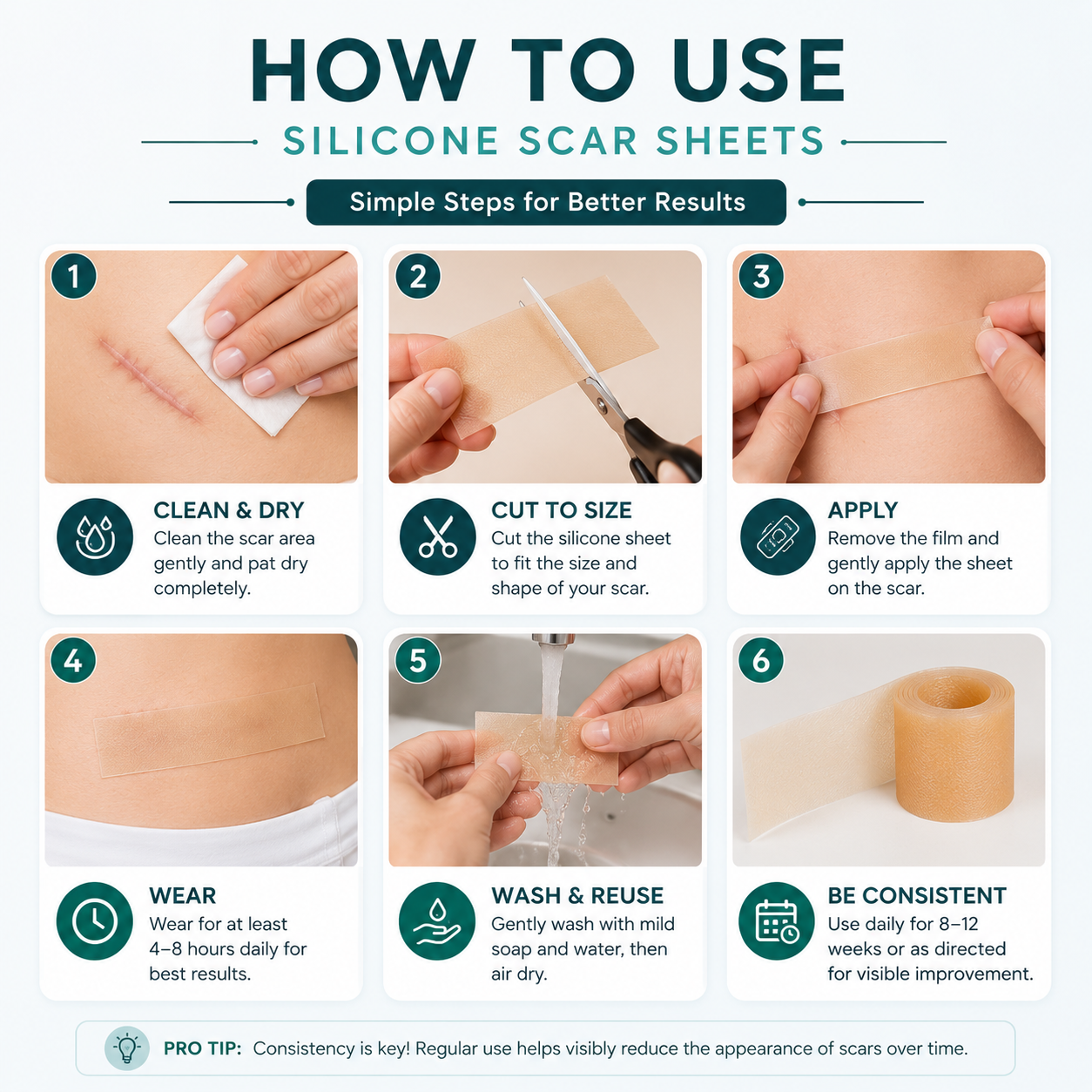 HOW TO USE

SILICONE SCAR SHEETS

Simple Steps for Better Results

1

CLEAN & DRY
Clean the scar area gently and pat dry completely.

2

CUT TO SIZE
Cut the silicone sheet to fit the size and shape of your scar.

3

APPLY
Remove the film and gently apply the sheet on the scar.

4

WEAR
Wear for at least 4–8 hours daily for best results.

5

WASH & REUSE
Gently wash with mild soap and water, then air dry.

6

BE CONSISTENT
Use daily for 8–12 weeks or as directed for visible improvement.

PRO TIP: Consistency is key! Regular use helps visibly reduce the appearance of scars over time.