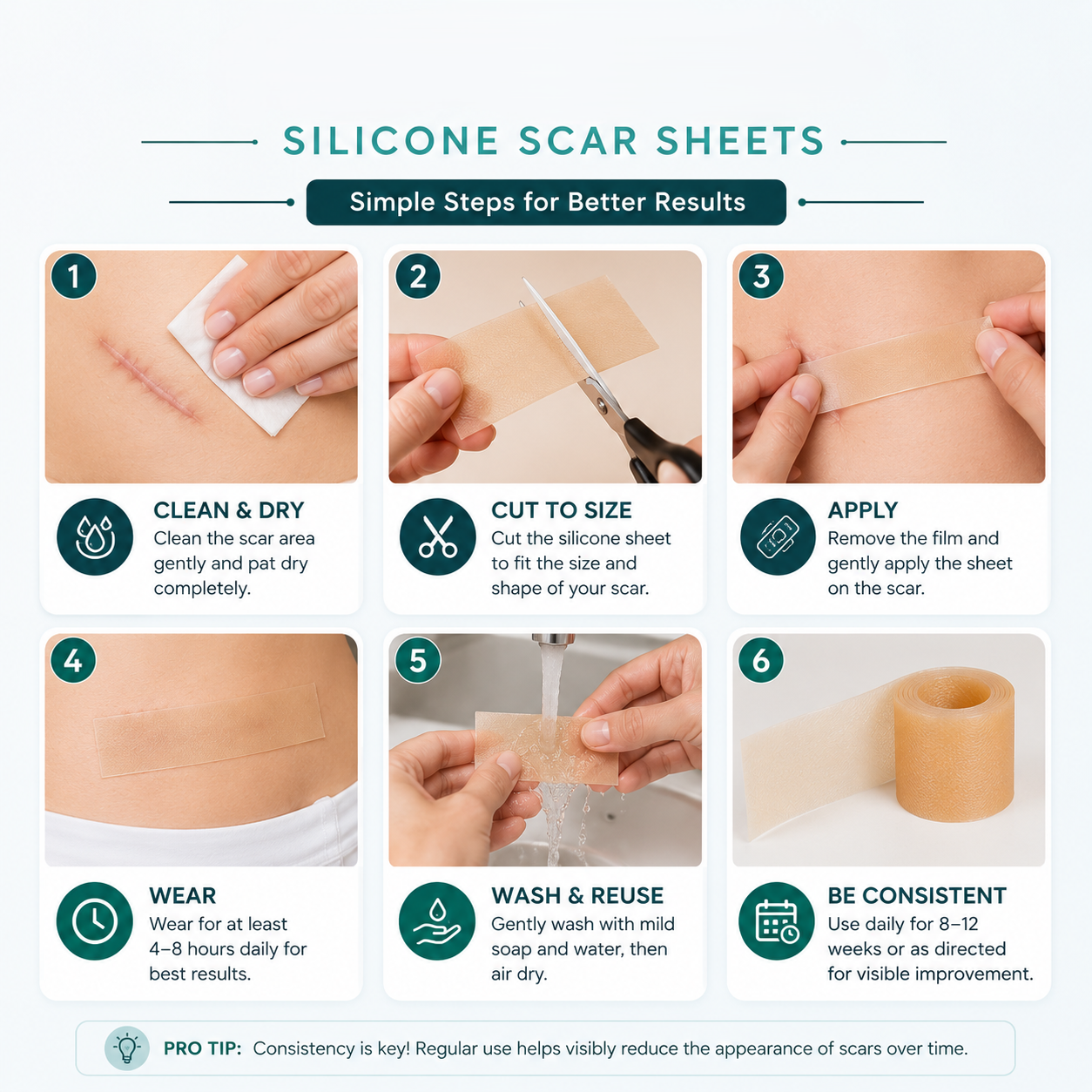 SILICONE SCAR SHEETS

Simple Steps for Better Results

1

CLEAN & DRY
Clean the scar area gently and pat dry completely.

2

CUT TO SIZE
Cut the silicone sheet to fit the size and shape of your scar.

3

APPLY
Remove the film and gently apply the sheet on the scar.

4

WEAR
Wear for at least 4–8 hours daily for best results.

5

WASH & REUSE
Gently wash with mild soap and water, then air dry.

6

BE CONSISTENT
Use daily for 8–12 weeks or as directed for visible improvement.

PRO TIP: Consistency is key! Regular use helps visibly reduce the appearance of scars over time.